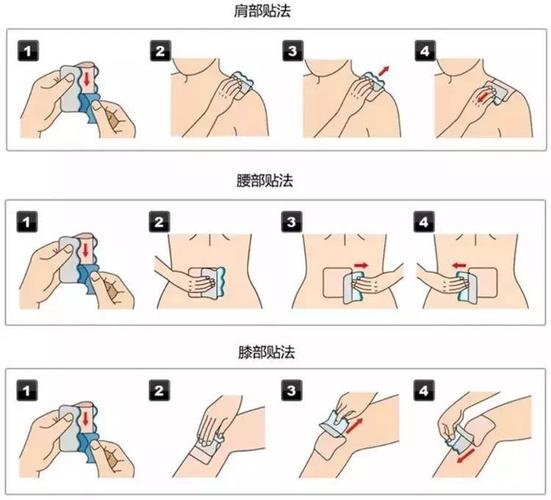 肩部贴法

1 2 3 4

腰部贴法

1 2 3 4

膝部贴法

1 2 3 4